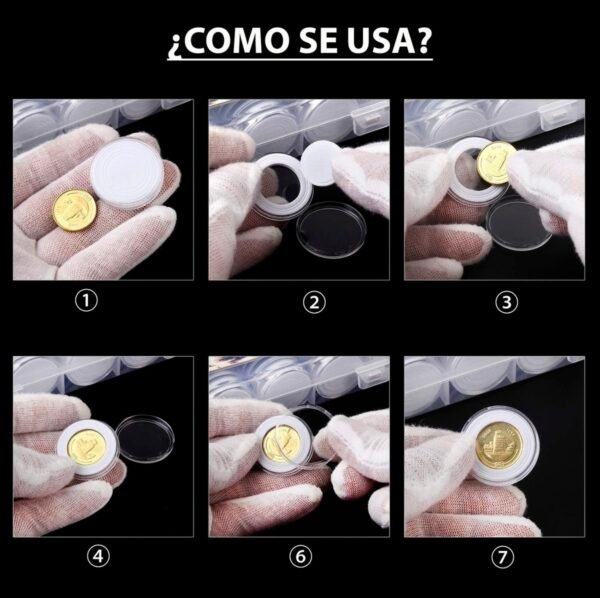 ¿COMO SE USA?

①

②

③

④

⑥

⑦